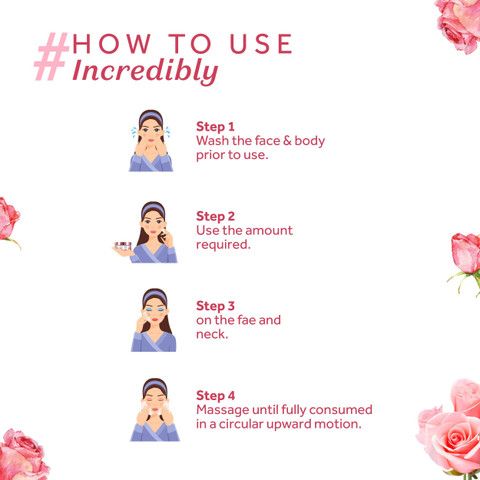 #HOW TO USE
Incredibly

Step 1
Wash the face & body prior to use.

Step 2
Use the amount required.

Step 3
on the fae and neck.

Step 4
Massage until fully consumed in a circular upward motion.