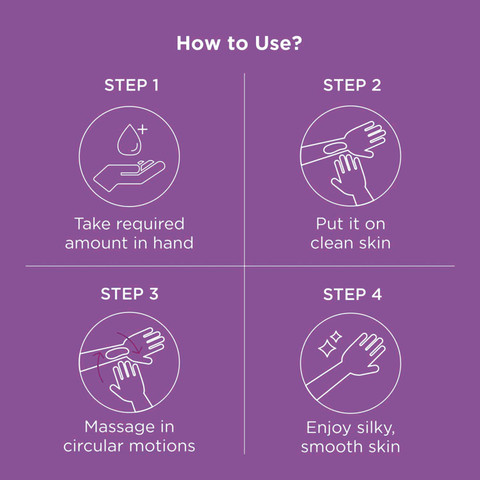 How to Use?

STEP 1

Take required amount in hand

STEP 2

Put it on clean skin

STEP 3

Massage in circular motions

STEP 4

Enjoy silky, smooth skin