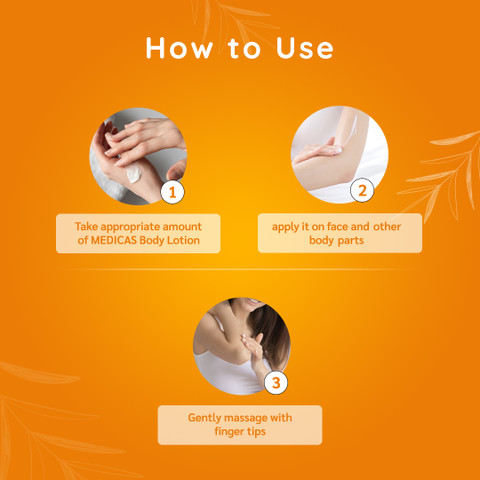 How to Use

1

Take appropriate amount of MEDICAS Body Lotion

2

apply it on face and other body parts

3

Gently massage with finger tips