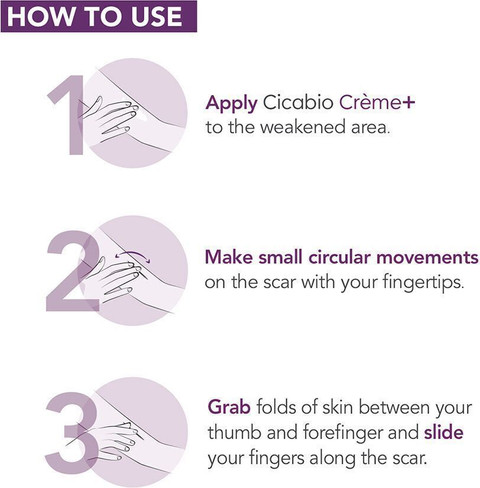 HOW TO USE

1

Apply Cicabio Crème+ to the weakened area.

2

Make small circular movements on the scar with your fingertips.

3

Grab folds of skin between your thumb and forefinger and slide your fingers along the scar.