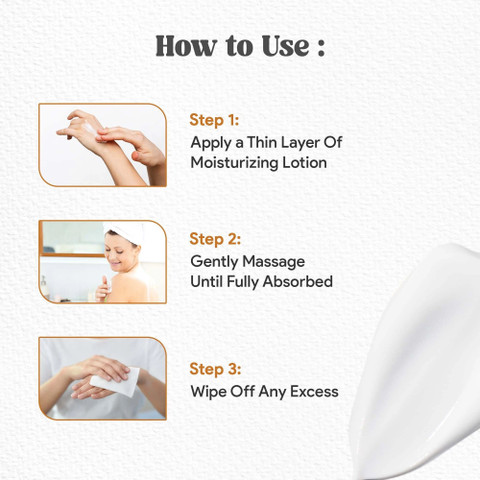 How to Use :

Step 1:
Apply a Thin Layer Of Moisturizing Lotion

Step 2:
Gently Massage Until Fully Absorbed

Step 3:
Wipe Off Any Excess