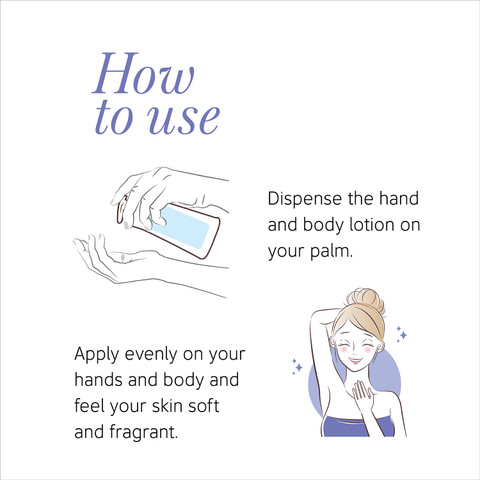 How to use

Dispense the hand and body lotion on your palm.

Apply evenly on your hands and body and feel your skin soft and fragrant.