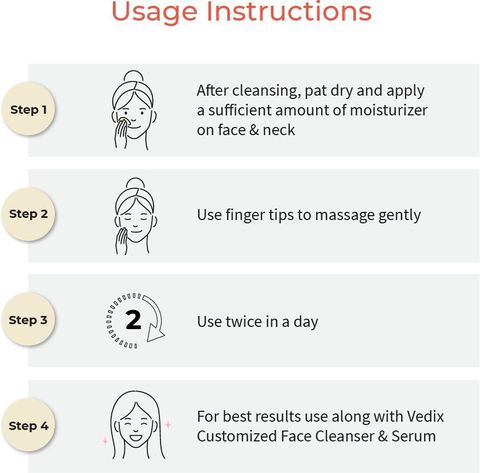 Usage Instructions

Step 1

After cleansing, pat dry and apply a sufficient amount of moisturizer on face & neck

Step 2

Use finger tips to massage gently

Step 3

2

Use twice in a day

Step 4

For best results use along with Vedix Customized Face Cleanser & Serum