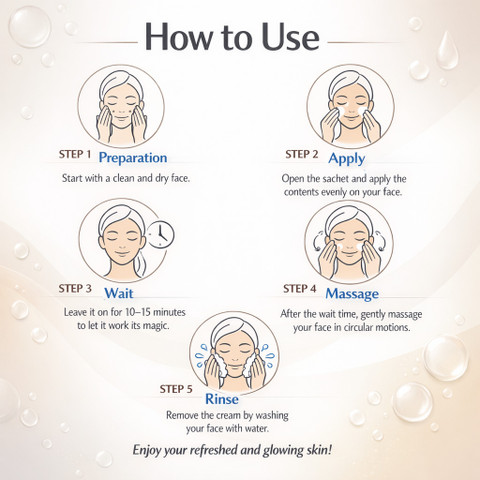 How to Use

STEP 1 Preparation
Start with a clean and dry face.

STEP 2 Apply
Open the sachet and apply the contents evenly on your face.

STEP 3 Wait
Leave it on for 10–15 minutes to let it work its magic.

STEP 4 Massage
After the wait time, gently massage your face in circular motions.

STEP 5 Rinse
Remove the cream by washing your face with water.

Enjoy your refreshed and glowing skin!