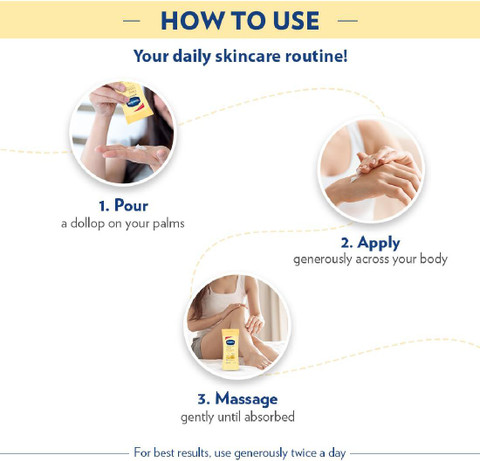 HOW TO USE

Your daily skincare routine!

1. Pour
a dollop on your palms

2. Apply
generously across your body

3. Massage
gently until absorbed

For best results, use generously twice a day