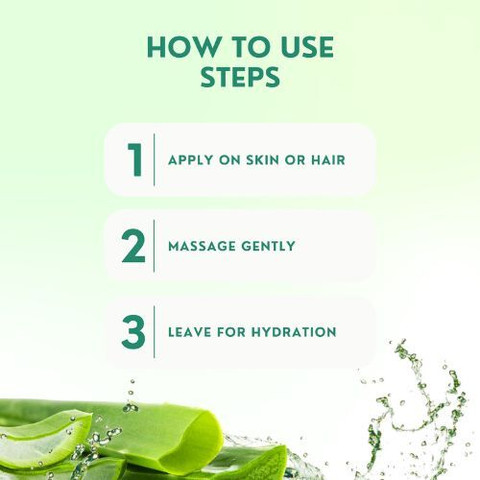 HOW TO USE
STEPS

1 APPLY ON SKIN OR HAIR

2 MASSAGE GENTLY

3 LEAVE FOR HYDRATION