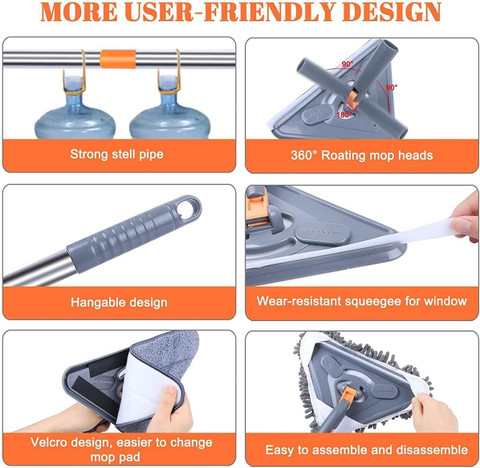 MORE USER-FRIENDLY DESIGN

Strong stell pipe

90°
90°
180°

360° Roating mop heads

Hangable design

Wear-resistant squeegee for window

Velcro design, easier to change mop pad

Easy to assemble and disassemble