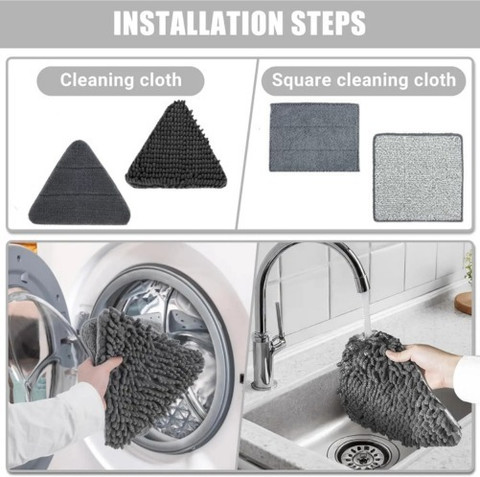 INSTALLATION STEPS

Cleaning cloth

Square cleaning cloth