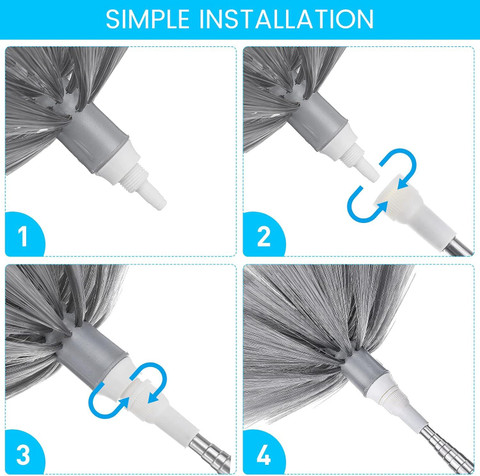 SIMPLE INSTALLATION

1

2

3

4