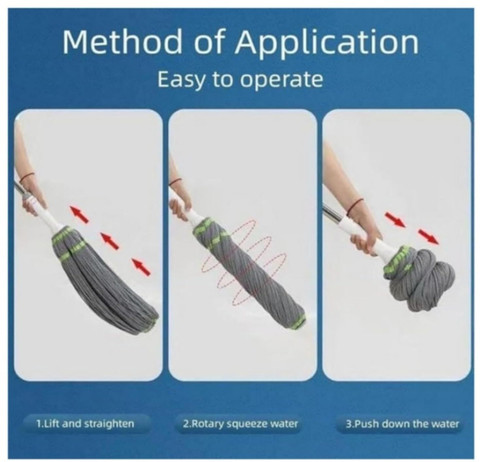 Method of Application
Easy to operate

1.Lift and straighten

2.Rotary squeeze water

3.Push down the water