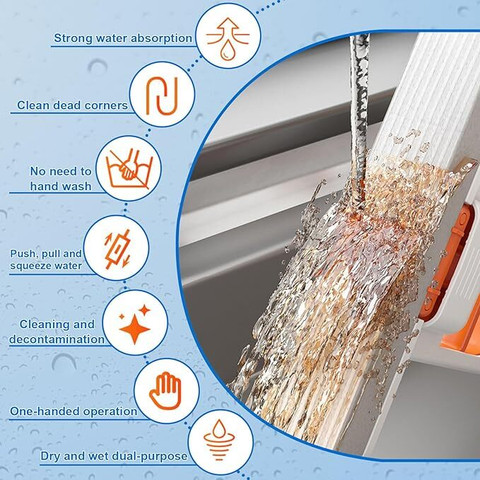 Strong water absorption

Clean dead corners

No need to hand wash

Push, pull and squeeze water

Cleaning and decontamination

One-handed operation

Dry and wet dual-purpose