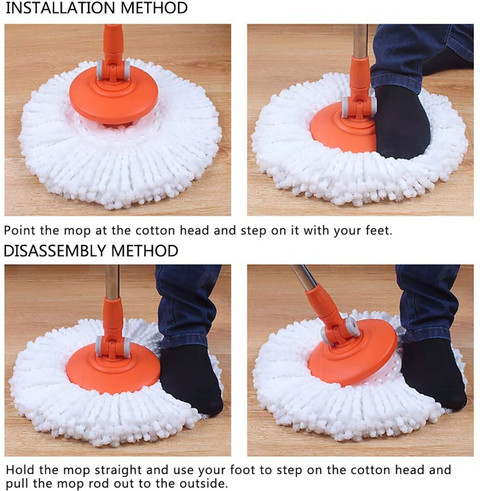 INSTALLATION METHOD

Point the mop at the cotton head and step on it with your feet.

DISASSEMBLY METHOD

Hold the mop straight and use your foot to step on the cotton head and pull the mop rod out to the outside.