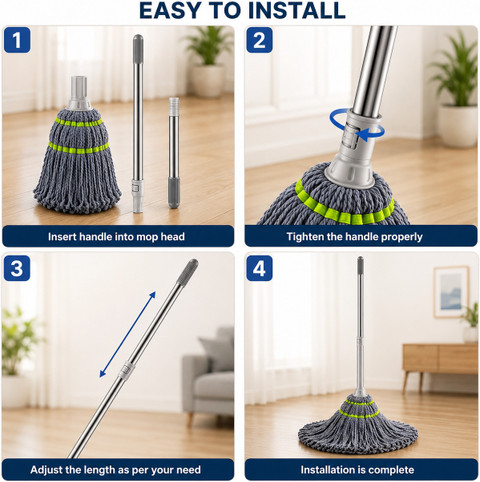 EASY TO INSTALL

1

Insert handle into mop head

2

Tighten the handle properly

3

Adjust the length as per your need

4

Installation is complete