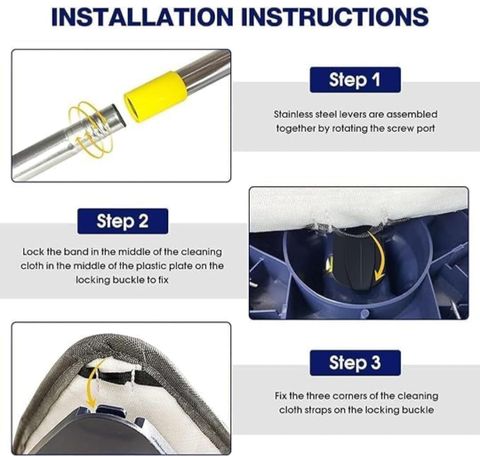 INSTALLATION INSTRUCTIONS

Step 1

Stainless steel levers are assembled together by rotating the screw port

Step 2

Lock the band in the middle of the cleaning cloth in the middle of the plastic plate on the locking buckle to fix

Step 3

Fix the three corners of the cleaning cloth straps on the locking buckle