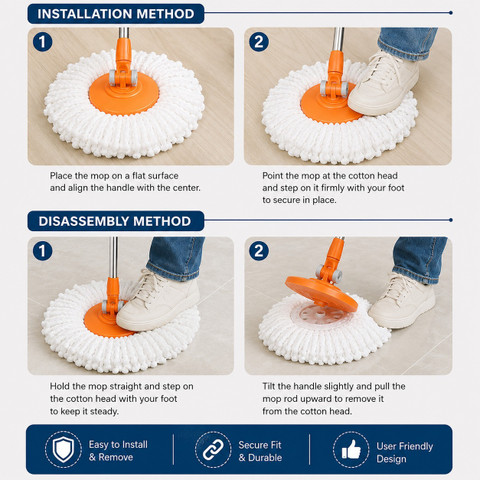 INSTALLATION METHOD

1

Place the mop on a flat surface and align the handle with the center.

2

Point the mop at the cotton head and step on it firmly with your foot to secure in place.

DISASSEMBLY METHOD

1

Hold the mop straight and step on the cotton head with your foot to keep it steady.

2

Tilt the handle slightly and pull the mop rod upward to remove it from the cotton head.

Easy to Install & Remove

Secure Fit & Durable

User Friendly Design