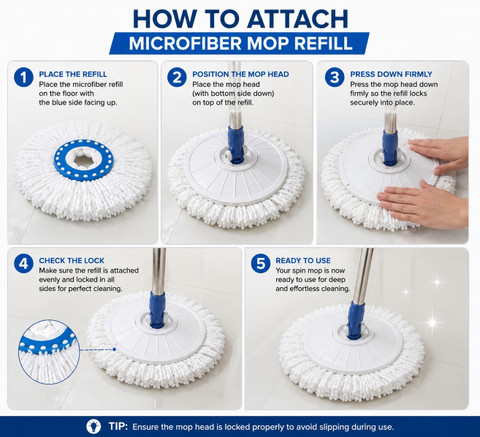 HOW TO ATTACH
MICROFIBER MOP REFILL

1 PLACE THE REFILL
Place the microfiber refill on the floor with the blue side facing up.

2 POSITION THE MOP HEAD
Place the mop head (with bottom side down) on top of the refill.

3 PRESS DOWN FIRMLY
Press the mop head down firmly so the refill locks securely into place.

4 CHECK THE LOCK
Make sure the refill is attached evenly and locked in all sides for perfect cleaning.

5 READY TO USE
Your spin mop is now ready to use for deep and effortless cleaning.

TIP: Ensure the mop head is locked properly to avoid slipping during use.