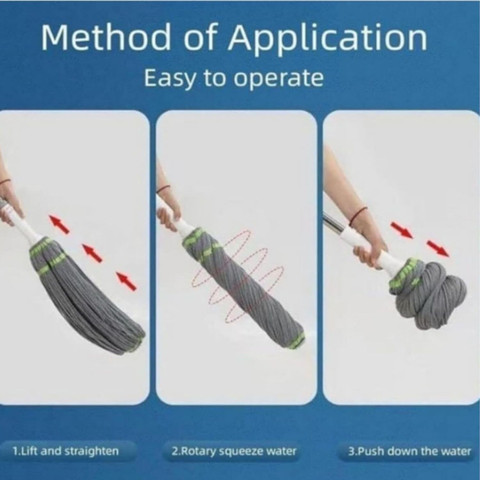 Method of Application
Easy to operate

1.Lift and straighten

2.Rotary squeeze water

3.Push down the water