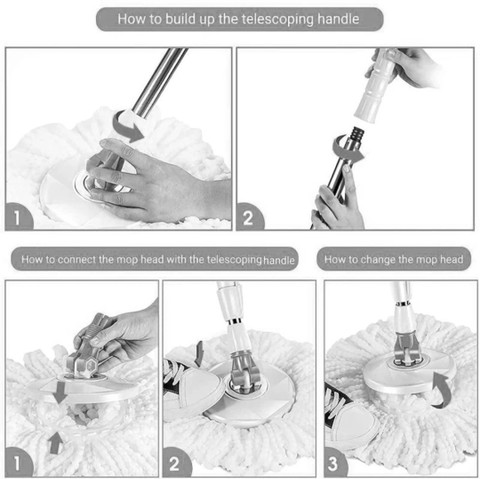 How to build up the telescoping handle

1

2

How to connect the mop head with the telescoping handle

How to change the mop head

1

2

3