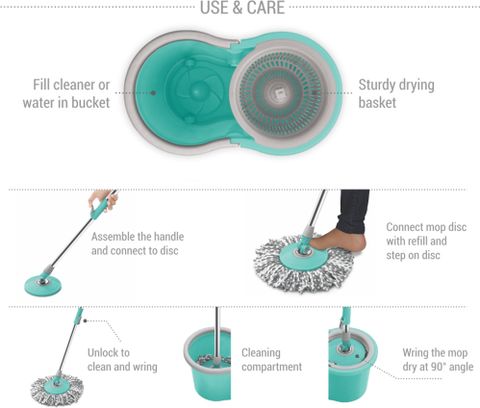 USE & CARE

Fill cleaner or water in bucket

Sturdy drying basket

Assemble the handle and connect to disc

Connect mop disc with refill and step on disc

Unlock to clean and wring

Cleaning compartment

Wring the mop dry at 90° angle