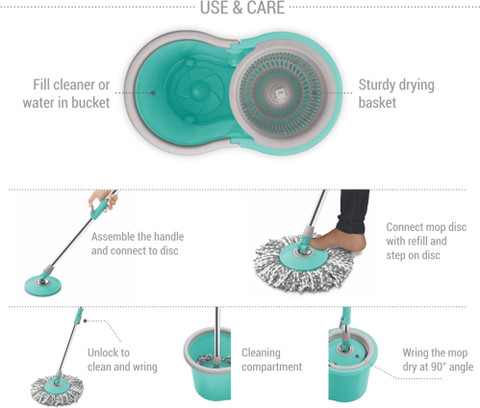 USE & CARE

Fill cleaner or water in bucket

Sturdy drying basket

Assemble the handle and connect to disc

Connect mop disc with refill and step on disc

Unlock to clean and wring

Cleaning compartment

Wring the mop dry at 90° angle