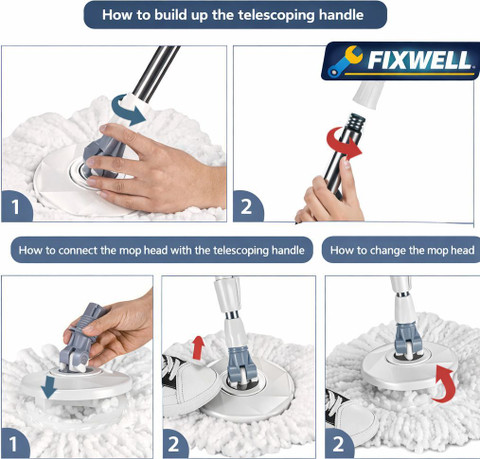 How to build up the telescoping handle

FIXWELL

1

2

How to connect the mop head with the telescoping handle

How to change the mop head

1

2

2