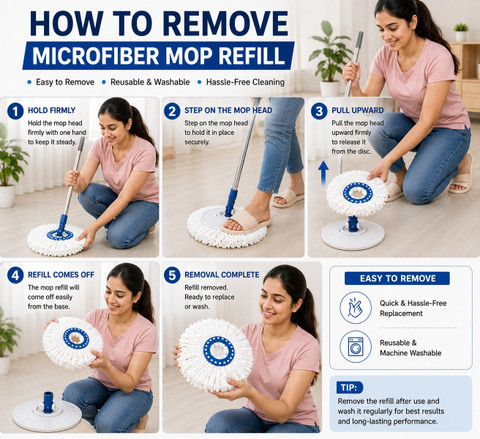 HOW TO REMOVE
MICROFIBER MOP REFILL

• Easy to Remove • Reusable & Washable • Hassle-Free Cleaning

1 HOLD FIRMLY
Hold the mop head firmly with one hand to keep it steady.

2 STEP ON THE MOP HEAD
Step on the mop head to hold it in place securely.

3 PULL UPWARD
Pull the mop head upward firmly to release it from the disc.

4 REFILL COMES OFF
The mop refill will come off easily from the base.

5 REMOVAL COMPLETE
Refill removed. Ready to replace or wash.

EASY TO REMOVE
Quick & Hassle-Free Replacement
Reusable & Machine Washable

TIP:
Remove the refill after use and wash it regularly for best results and long-lasting performance.