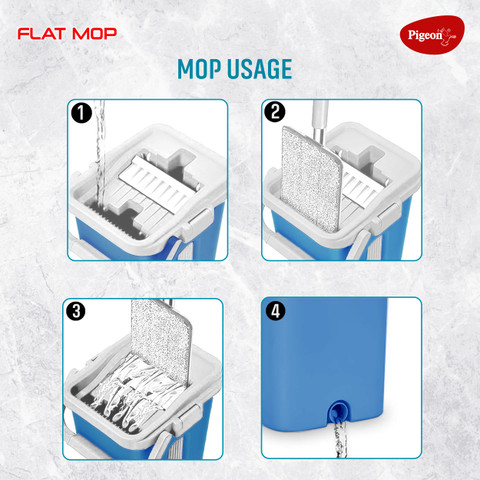 FLAT MOP

Pigeon

MOP USAGE

1

2

3

4