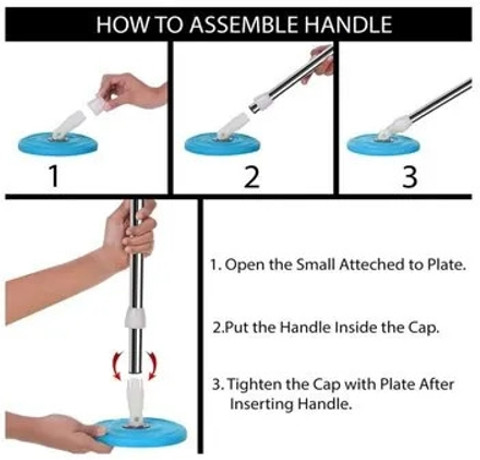 HOW TO ASSEMBLE HANDLE

1

2

3

1. Open the Small Atteched to Plate.

2.Put the Handle Inside the Cap.

3. Tighten the Cap with Plate After Inserting Handle.