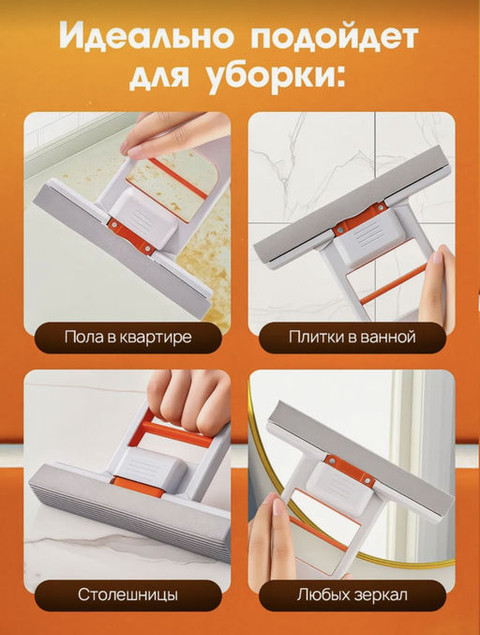 Идеально подойдет для уборки:

Пола в квартире

Плитки в ванной

Столешницы

Любых зеркал