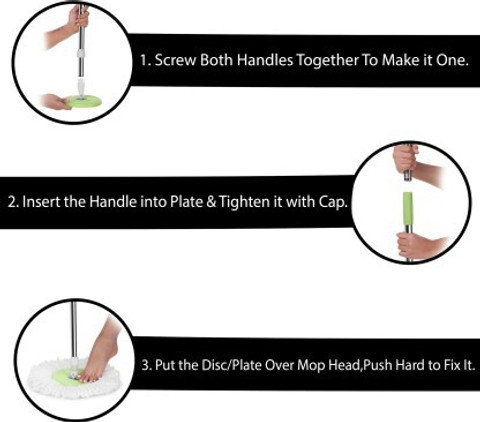 1. Screw Both Handles Together To Make it One.

2. Insert the Handle into Plate & Tighten it with Cap.

3. Put the Disc/Plate Over Mop Head,Push Hard to Fix It.