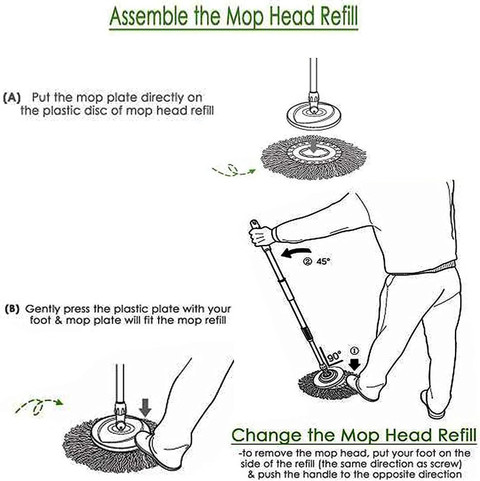 Assemble the Mop Head Refill

(A) Put the mop plate directly on the plastic disc of mop head refill

② 45°

(B) Gently press the plastic plate with your foot & mop plate will fit the mop refill

90° ①

Change the Mop Head Refill

-to remove the mop head, put your foot on the side of the refill (the same direction as screw) & push the handle to the opposite direction