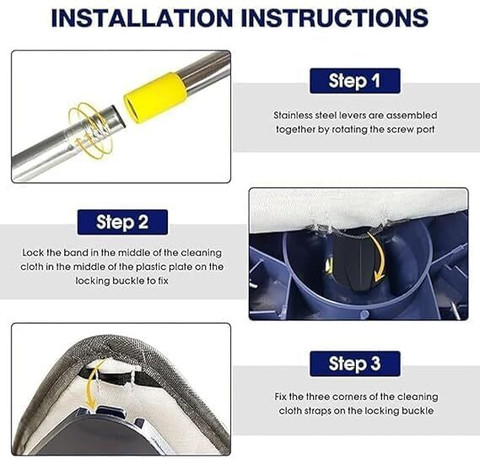 INSTALLATION INSTRUCTIONS

Step 1

Stainless steel levers are assembled together by rotating the screw port

Step 2

Lock the band in the middle of the cleaning cloth in the middle of the plastic plate on the locking buckle to fix

Step 3

Fix the three corners of the cleaning cloth straps on the locking buckle