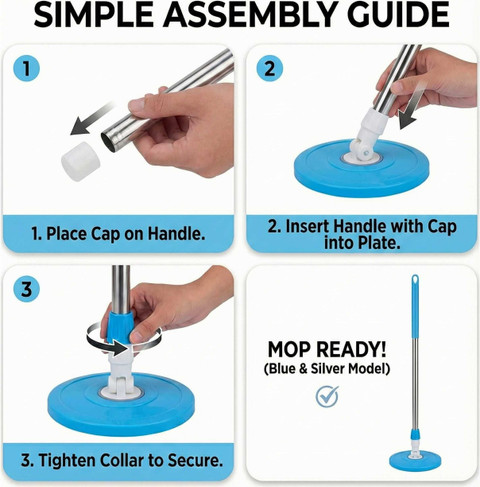 SIMPLE ASSEMBLY GUIDE

1

1. Place Cap on Handle.

2

2. Insert Handle with Cap into Plate.

3

3. Tighten Collar to Secure.

MOP READY!
(Blue & Silver Model)