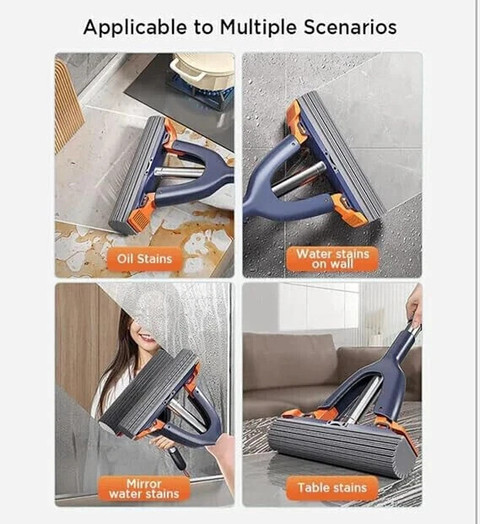 Applicable to Multiple Scenarios

Oil Stains

Water stains on wall

Mirror water stains

Table stains