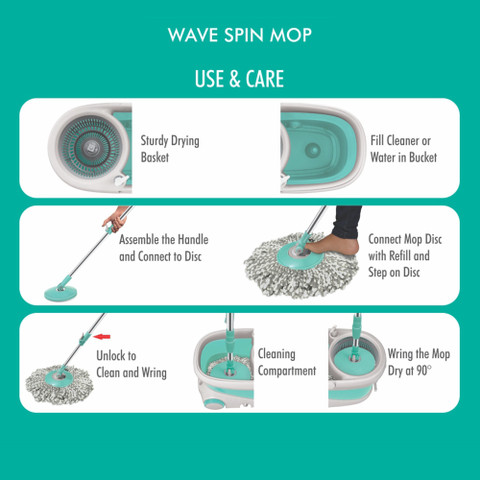 WAVE SPIN MOP

USE & CARE

Sturdy Drying Basket

Fill Cleaner or Water in Bucket

Assemble the Handle and Connect to Disc

Connect Mop Disc with Refill and Step on Disc

Unlock to Clean and Wring

Cleaning Compartment

Wring the Mop Dry at 90°