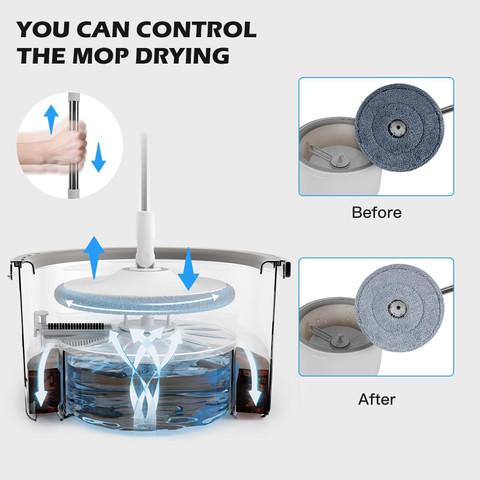 YOU CAN CONTROL THE MOP DRYING

Before

After