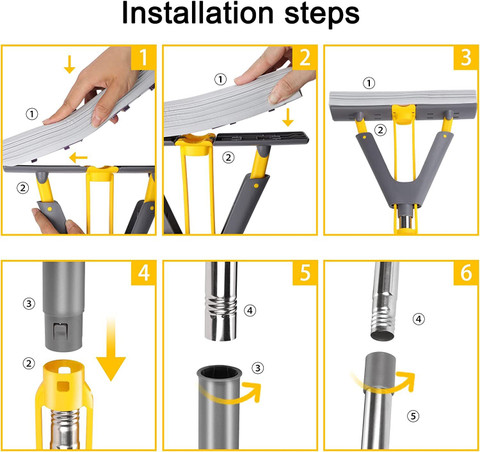 Installation steps

1
①
②

2
①
②

3
①
②

4
③
②

5
④
③

6
④
⑤