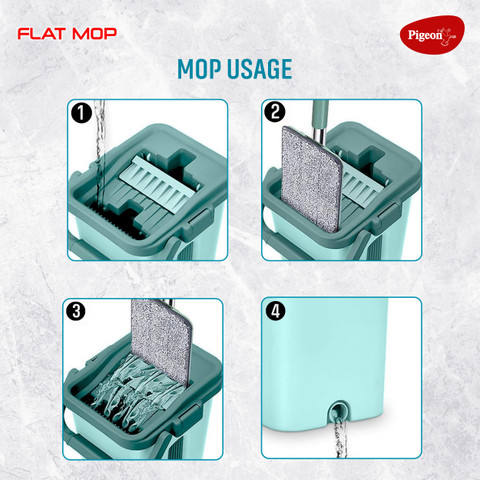 FLAT MOP

Pigeon

MOP USAGE

1

2

3

4