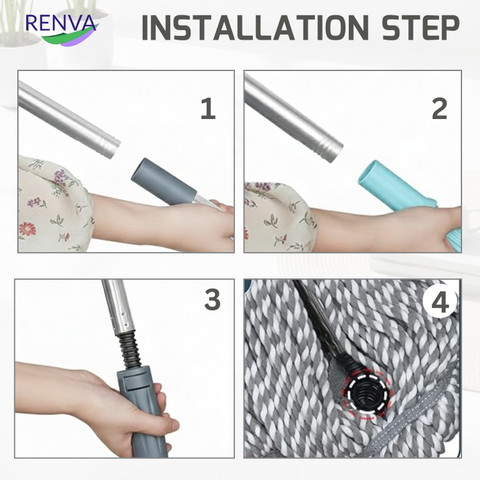 RENVA

INSTALLATION STEP

1

2

3

4