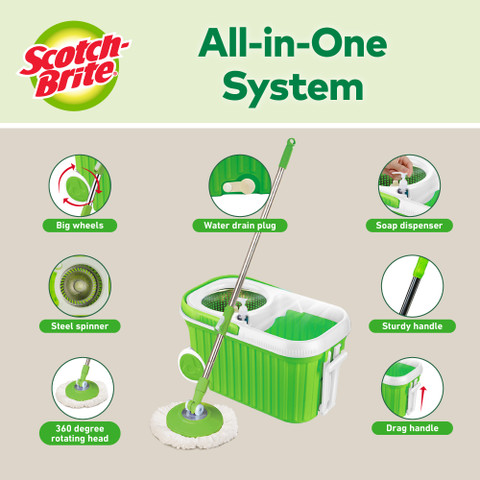 Scotch-Brite

All-in-One System

Big wheels

Water drain plug

Soap dispenser

Steel spinner

Sturdy handle

360 degree rotating head

Drag handle