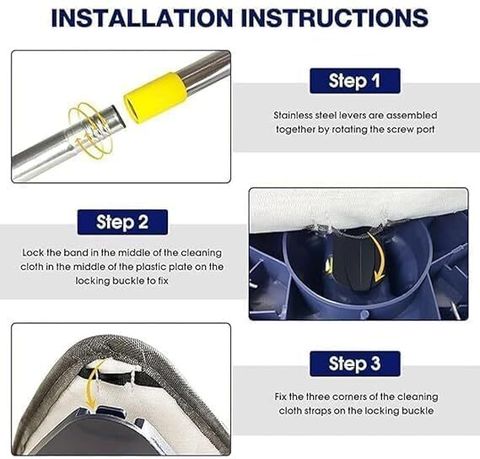 INSTALLATION INSTRUCTIONS

Step 1

Stainless steel levers are assembled together by rotating the screw port

Step 2

Lock the band in the middle of the cleaning cloth in the middle of the plastic plate on the locking buckle to fix

Step 3

Fix the three corners of the cleaning cloth straps on the locking buckle