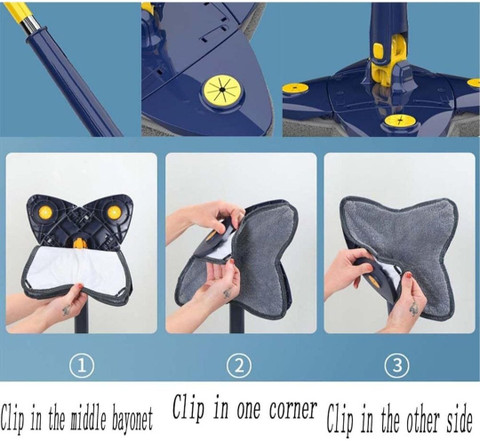 ①
②
③
Clip in the middle bayonet
Clip in one corner
Clip in the other side