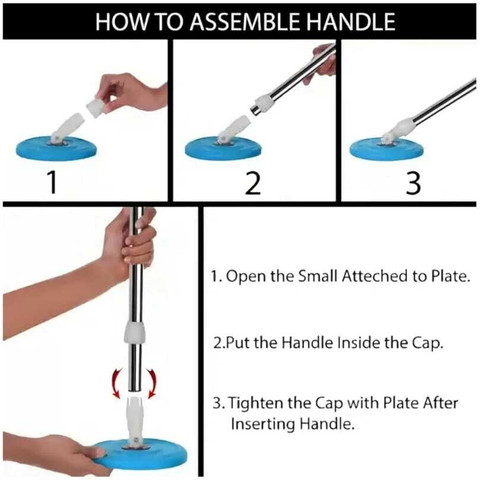 HOW TO ASSEMBLE HANDLE

1

2

3

1. Open the Small Atteched to Plate.

2.Put the Handle Inside the Cap.

3. Tighten the Cap with Plate After Inserting Handle.