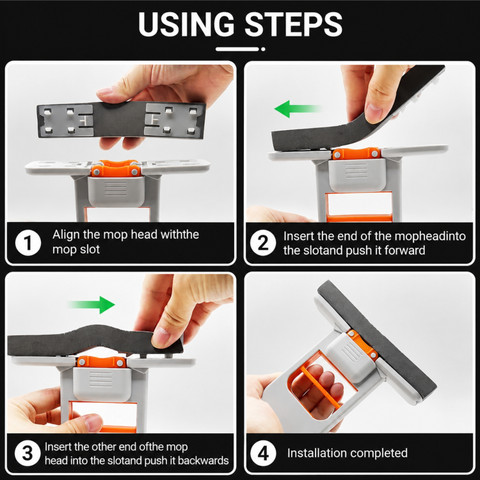 USING STEPS

1 Align the mop head withthe mop slot

2 Insert the end of the mopheadinto the slotand push it forward

3 Insert the other end ofthe mop head into the slotand push it backwards

4 Installation completed