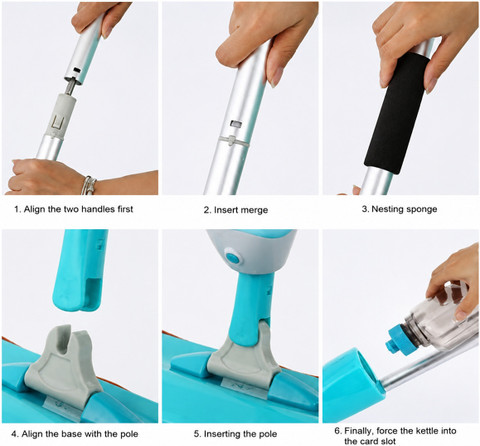 1. Align the two handles first

2. Insert merge

3. Nesting sponge

4. Align the base with the pole

5. Inserting the pole

6. Finally, force the kettle into the card slot