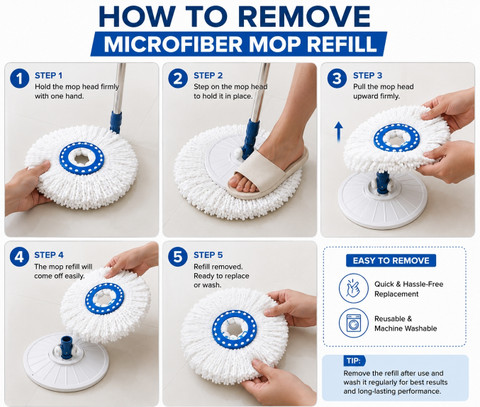 HOW TO REMOVE
MICROFIBER MOP REFILL

1 STEP 1
Hold the mop head firmly with one hand.

2 STEP 2
Step on the mop head to hold it in place.

3 STEP 3
Pull the mop head upward firmly.

4 STEP 4
The mop refill will come off easily.

5 STEP 5
Refill removed. Ready to replace or wash.

EASY TO REMOVE

Quick & Hassle-Free Replacement

Reusable & Machine Washable

TIP:
Remove the refill after use and wash it regularly for best results and long-lasting performance.