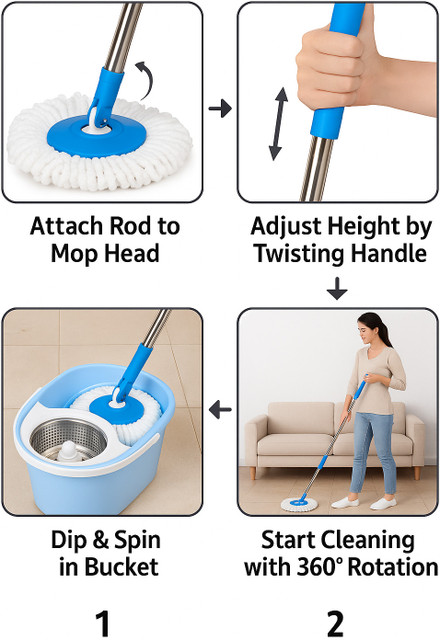 Attach Rod to Mop Head

Adjust Height by Twisting Handle

Dip & Spin in Bucket

Start Cleaning with 360° Rotation

1

2