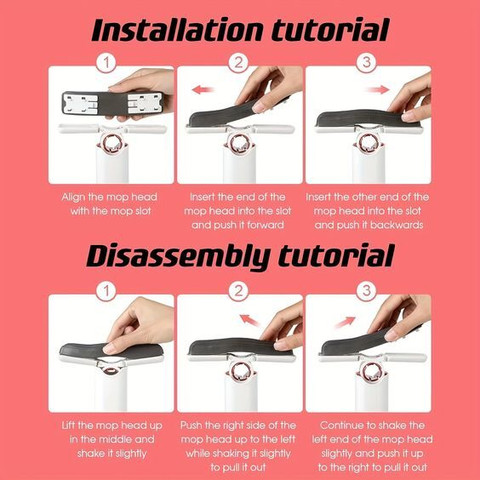 Installation tutorial

1

Align the mop head with the mop slot

2

Insert the end of the mop head into the slot and push it forward

3

Insert the other end of the mop head into the slot and push it backwards

Disassembly tutorial

1

Lift the mop head up in the middle and shake it slightly

2

Push the right side of the mop head up to the left while shaking it slightly to pull it out

3

Continue to shake the left end of the mop head slightly and push it up to the right to pull it out