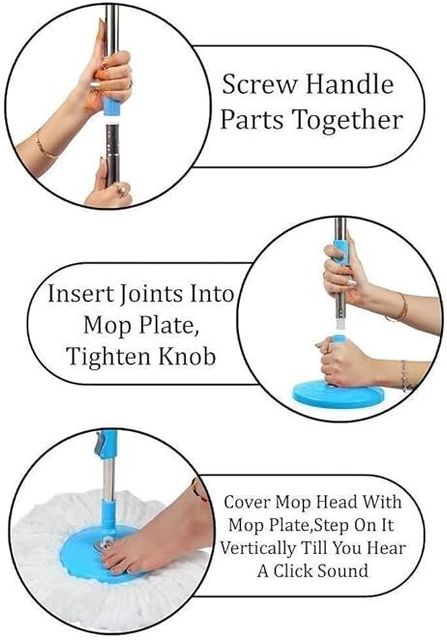 Screw Handle Parts Together

Insert Joints Into Mop Plate, Tighten Knob

Cover Mop Head With Mop Plate,Step On It Vertically Till You Hear A Click Sound