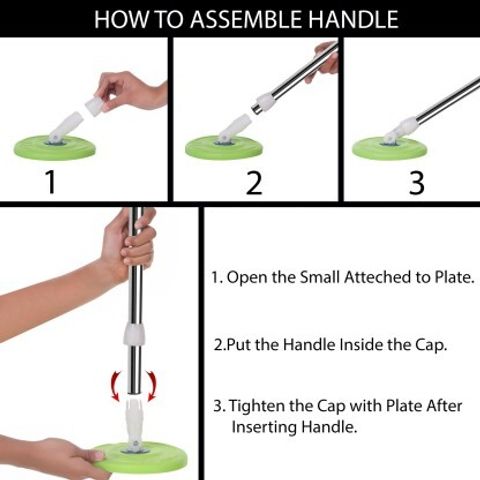 HOW TO ASSEMBLE HANDLE

1

2

3

1. Open the Small Atteched to Plate.

2.Put the Handle Inside the Cap.

3. Tighten the Cap with Plate After Inserting Handle.